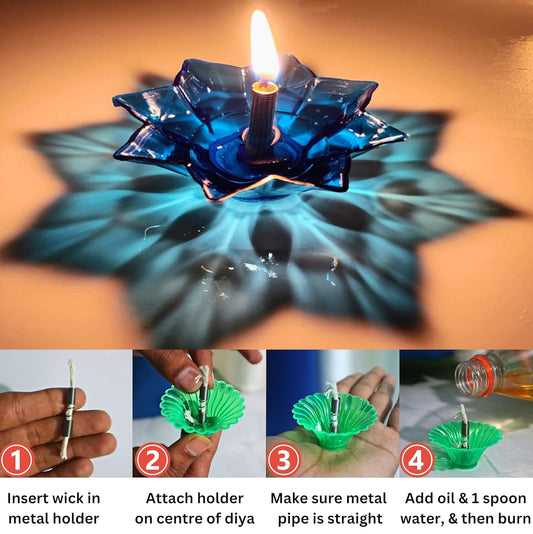 1
Insert wick in metal holder

2
Attach holder on centre of diya

3
Make sure metal pipe is straight

4
Add oil & 1 spoon water, & then burn